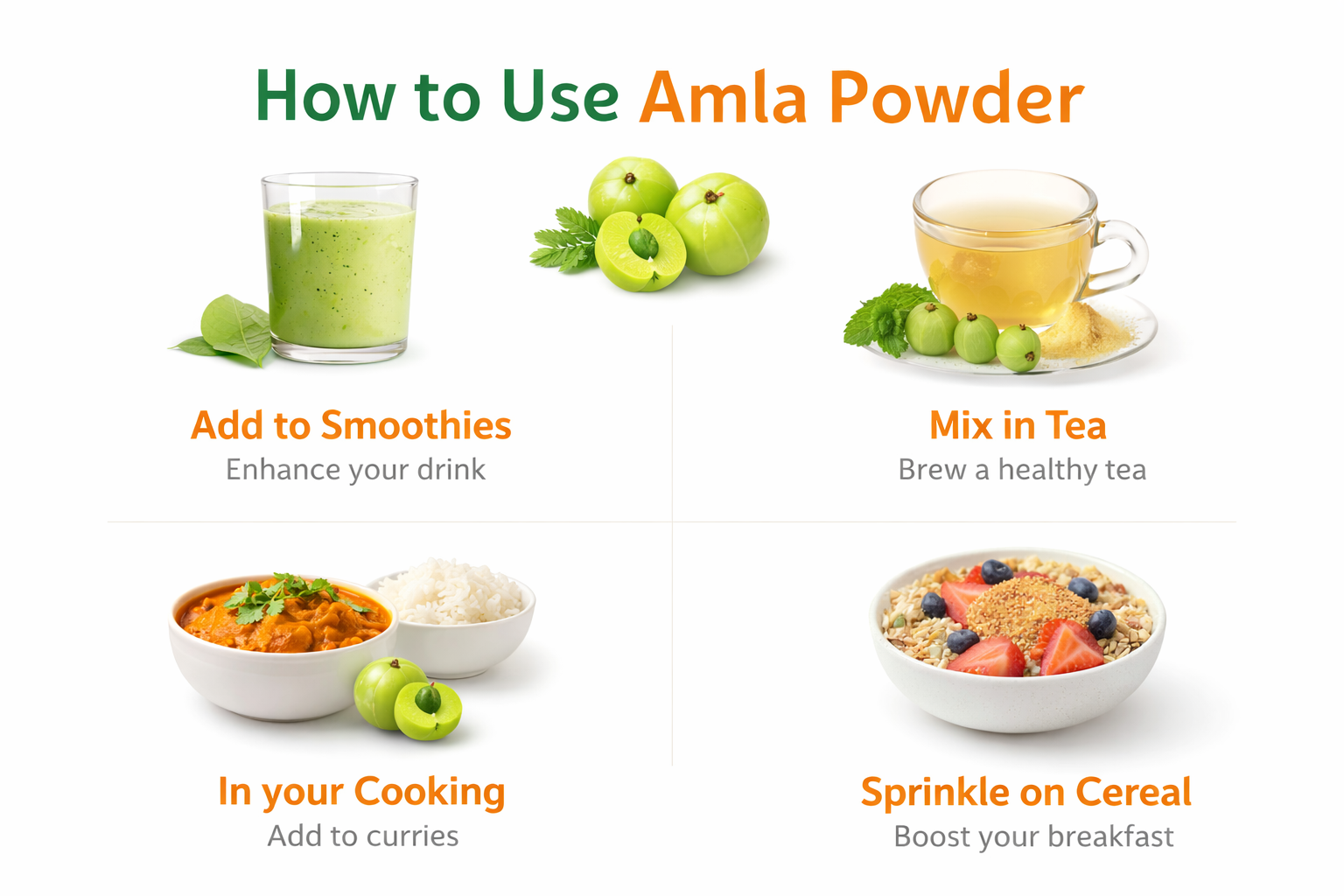 How to Use Amla Powder

Add to Smoothies
Enhance your drink

Mix in Tea
Brew a healthy tea

In your Cooking
Add to curries

Sprinkle on Cereal
Boost your breakfast